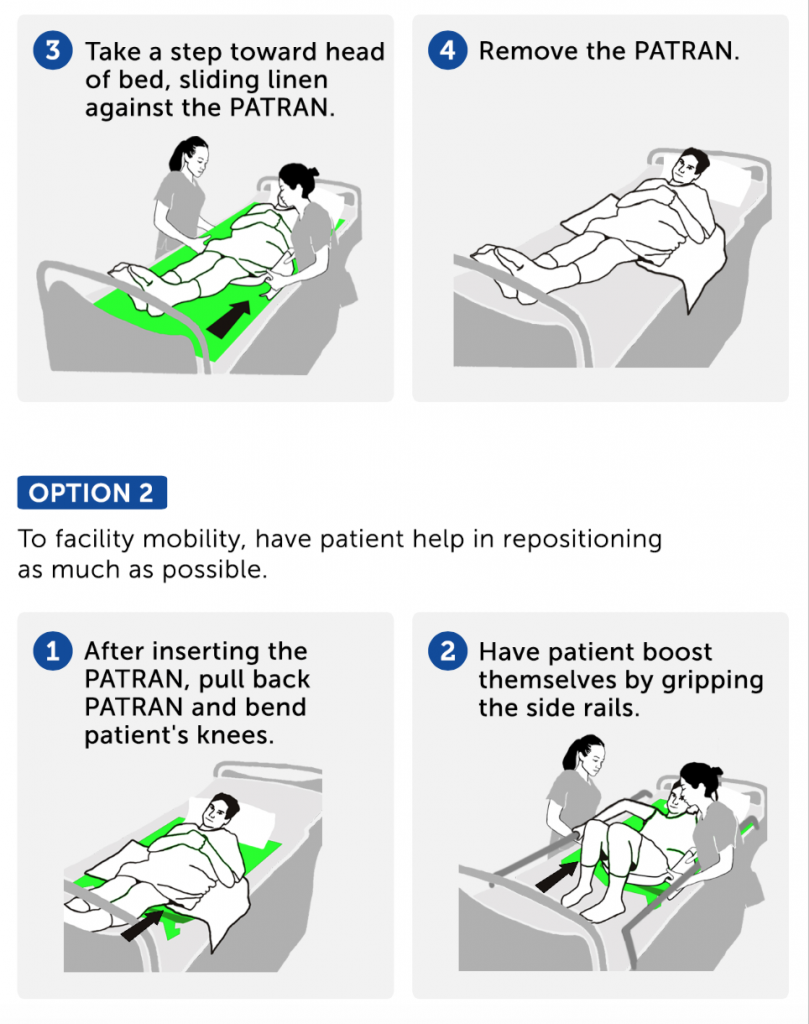 3 Take a step toward head of bed, sliding linen against the PATRAN.

4 Remove the PATRAN.

OPTION 2

To facility mobility, have patient help in repositioning as much as possible.

1 After inserting the PATRAN, pull back PATRAN and bend patient's knees.

2 Have patient boost themselves by gripping the side rails.