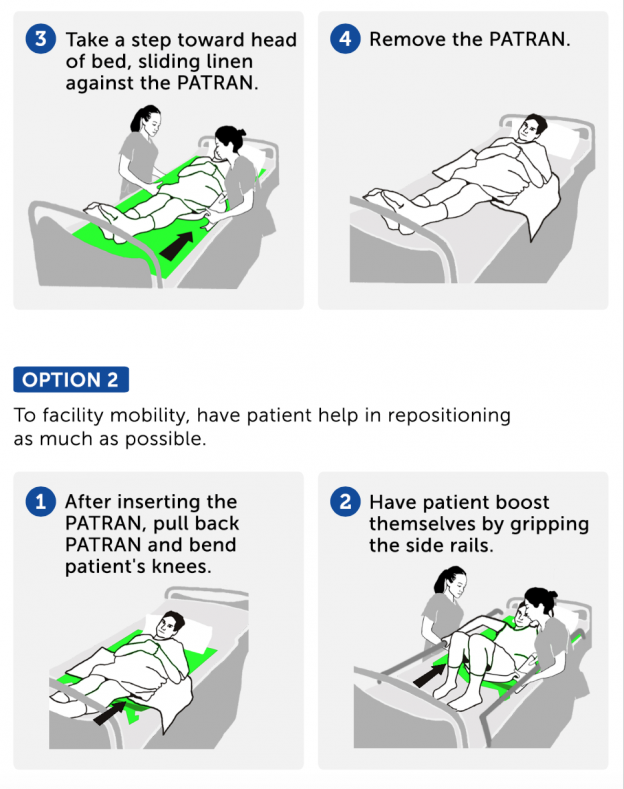 3 Take a step toward head of bed, sliding linen against the PATRAN.

4 Remove the PATRAN.

OPTION 2

To facility mobility, have patient help in repositioning as much as possible.

1 After inserting the PATRAN, pull back PATRAN and bend patient's knees.

2 Have patient boost themselves by gripping the side rails.