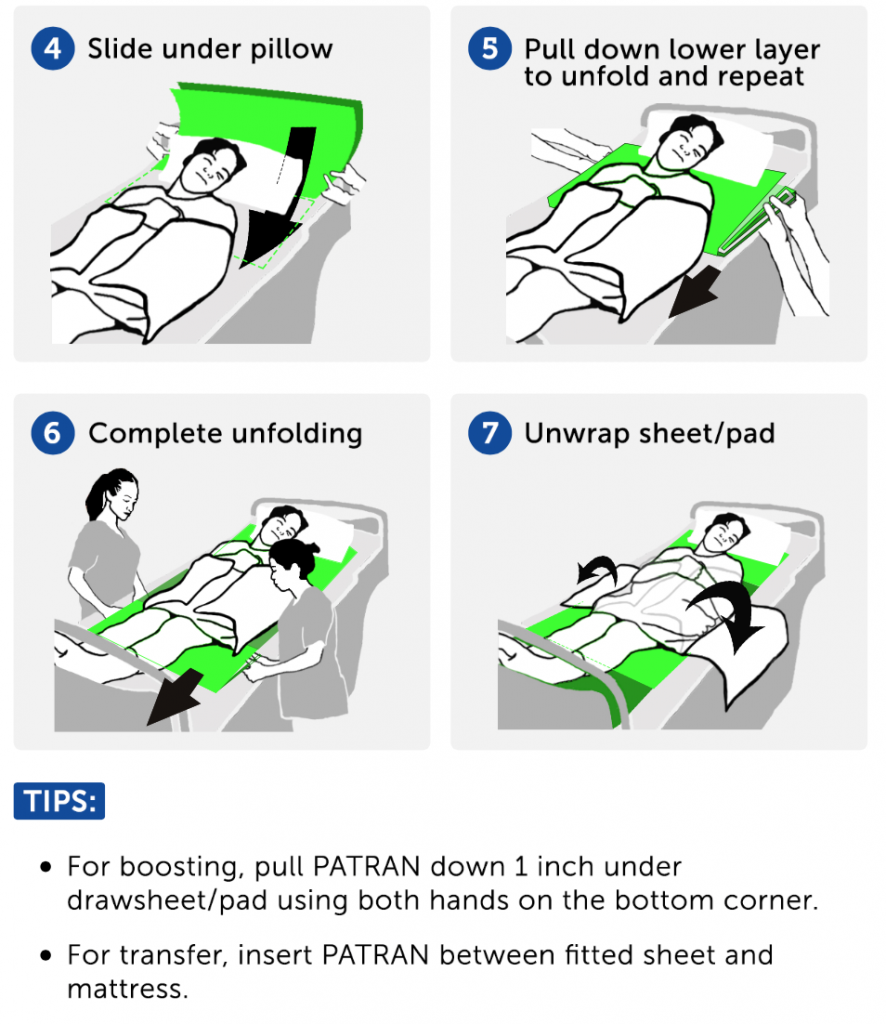 4 Slide under pillow

5 Pull down lower layer to unfold and repeat

6 Complete unfolding

7 Unwrap sheet/pad

TIPS:

• For boosting, pull PATRAN down 1 inch under drawsheet/pad using both hands on the bottom corner.

• For transfer, insert PATRAN between fitted sheet and mattress.