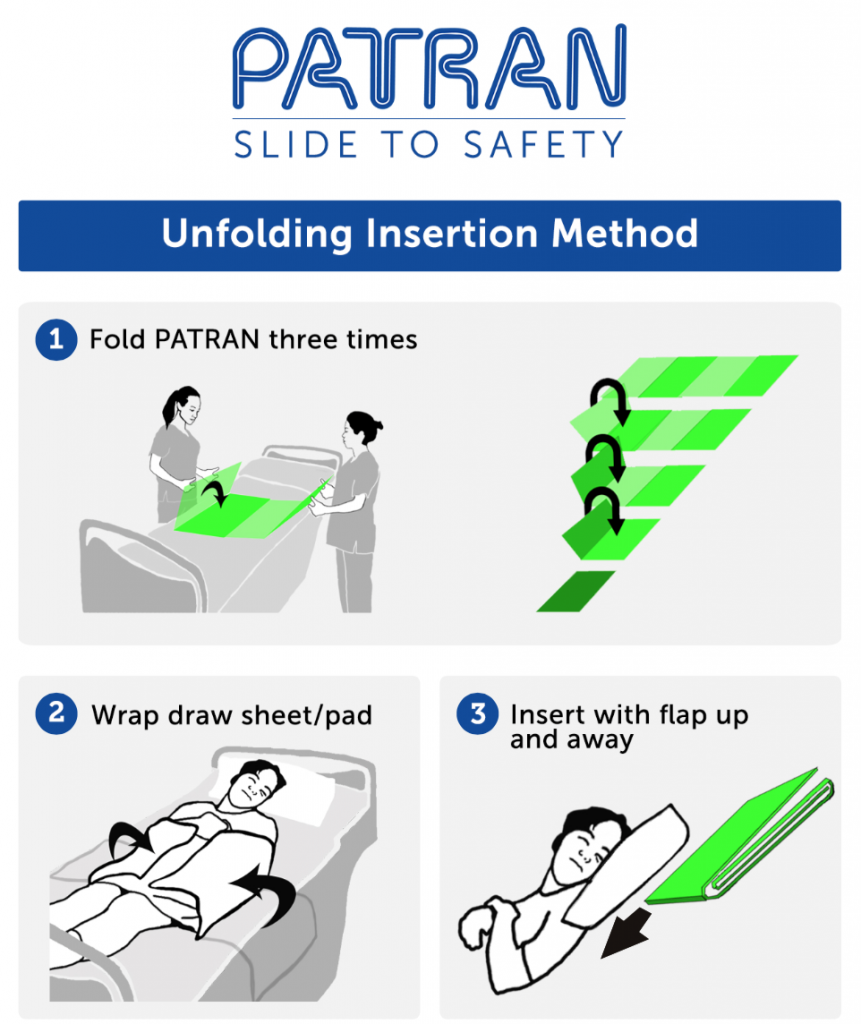 PATRAN
SLIDE TO SAFETY

Unfolding Insertion Method

1 Fold PATRAN three times

2 Wrap draw sheet/pad

3 Insert with flap up and away